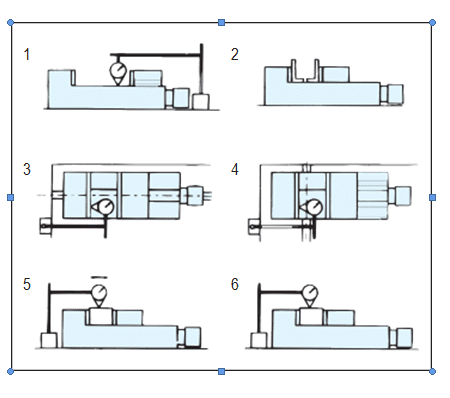 1

2

3

4

5

6